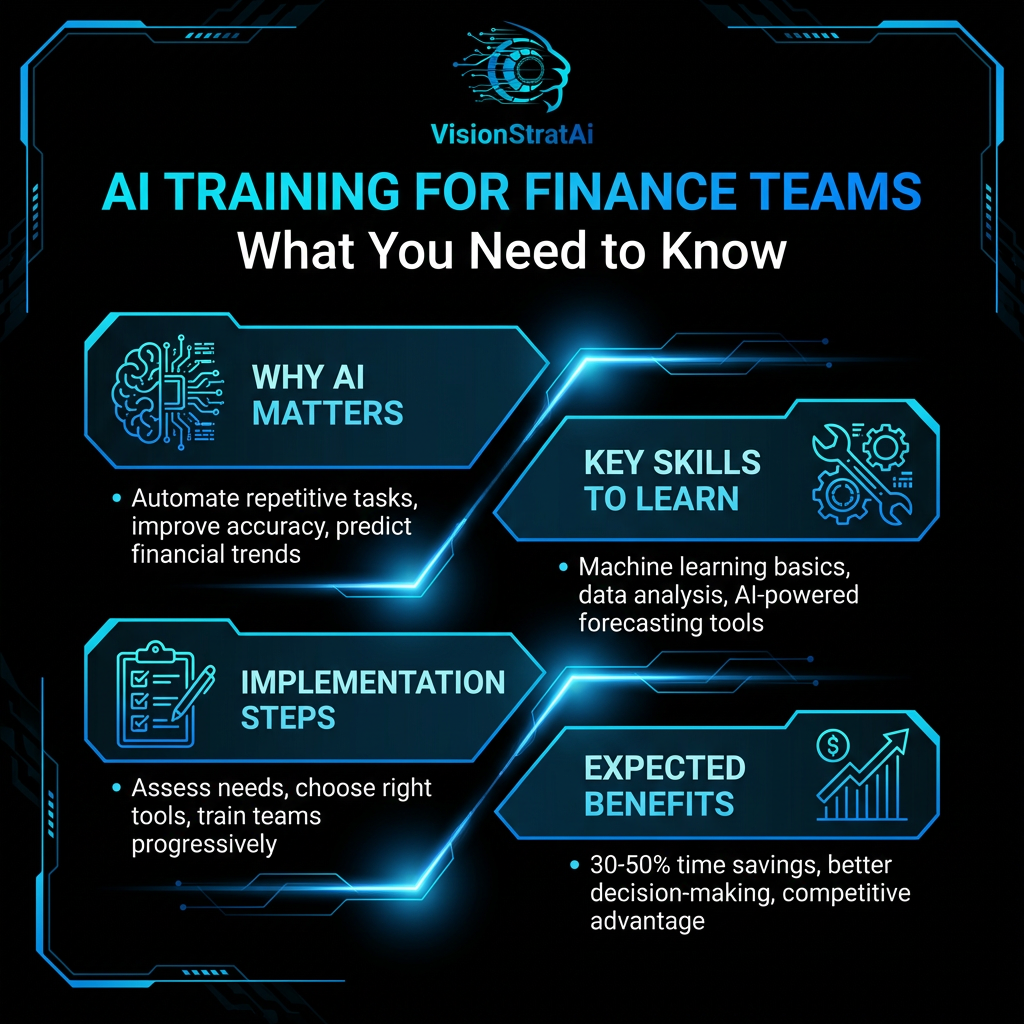 VisionStratAi

AI TRAINING FOR FINANCE TEAMS
What You Need to Know

WHY AI MATTERS

• Automate repetitive tasks, improve accuracy, predict financial trends

KEY SKILLS TO LEARN

• Machine learning basics, data analysis, AI-powered forecasting tools

IMPLEMENTATION STEPS

• Assess needs, choose right tools, train teams progressively

EXPECTED BENEFITS

• 30-50% time savings, better decision-making, competitive advantage